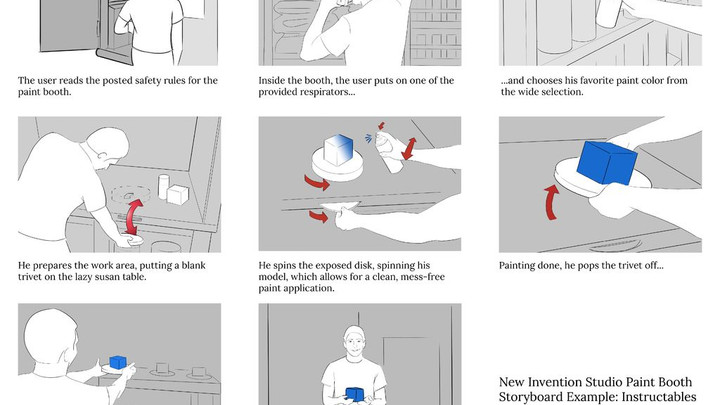 The user reads the posted safety rules for the paint booth.

Inside the booth, the user puts on one of the provided respirators...

...and chooses his favorite paint color from the wide selection.

He prepares the work area, putting a blank trivet on the lazy susan table.

He spins the exposed disk, spinning his model, which allows for a clean, mess-free paint application.

Painting done, he pops the trivet off...

New Invention Studio Paint Booth Storyboard Example: Instructables