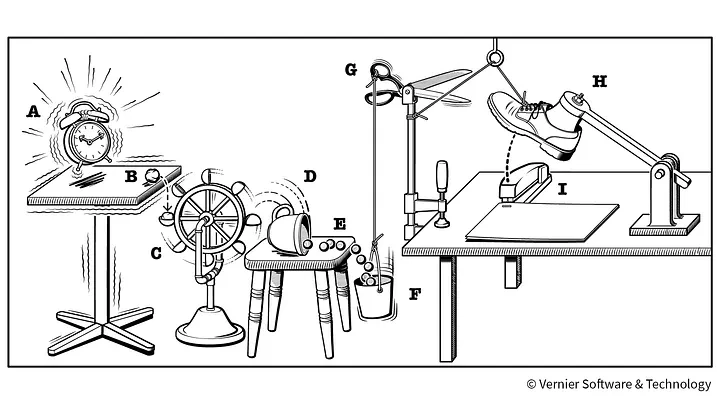 A
B
C
D
E
F
G
H
I

© Vernier Software & Technology