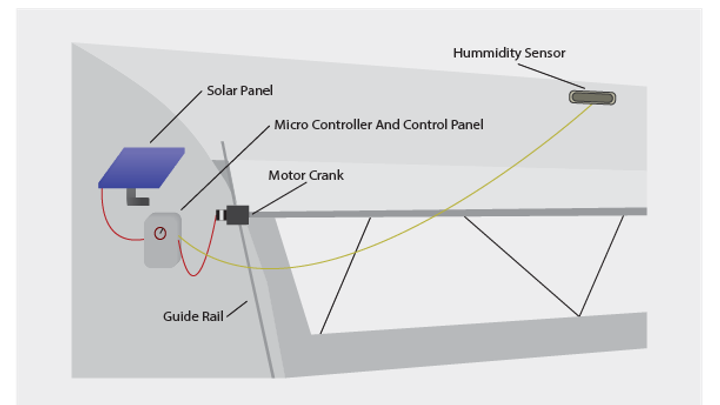 Hummidity Sensor

Solar Panel

Micro Controller And Control Panel

Motor Crank

Guide Rail