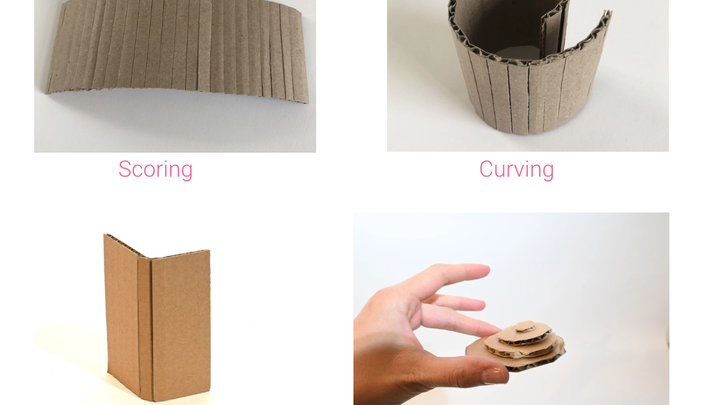 Scoring

Curving